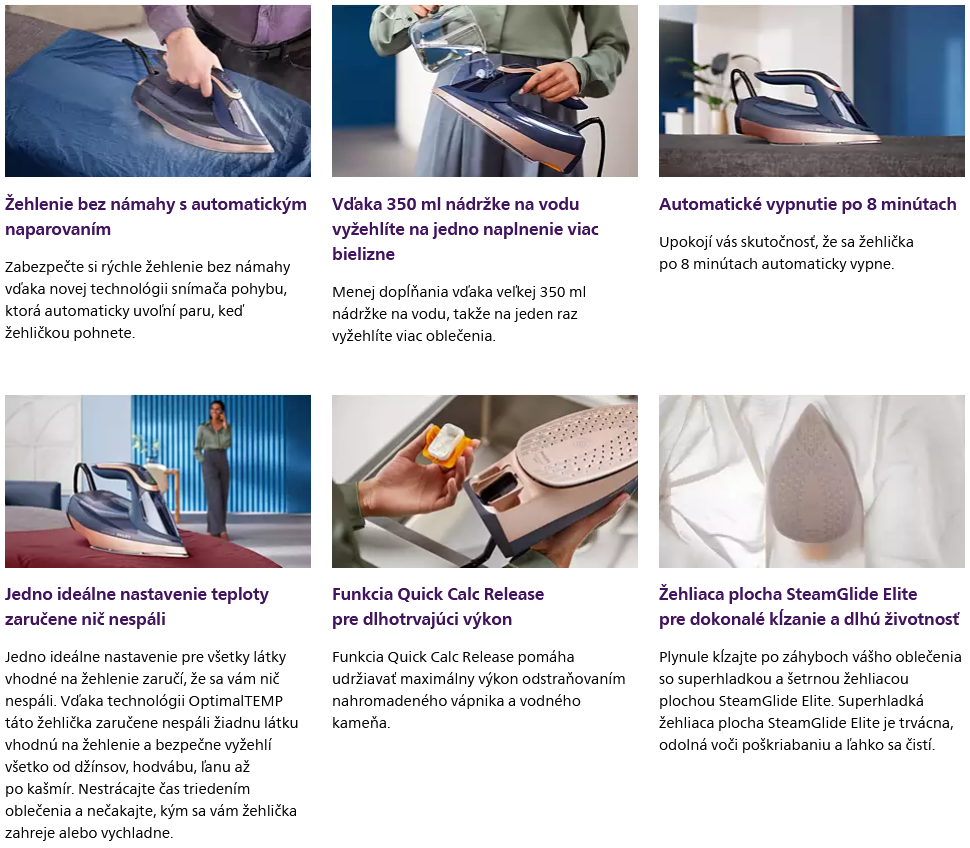 Žehlenie bez námahy s automatickým naparovaním

Zabezpečte si rýchle žehlenie bez námahy vďaka novej technológii snímača pohybu, ktorá automaticky uvoľní paru, keď žehličkou pohnete.

Vďaka 350 ml nádržke na vodu vyžehlíte na jedno naplnenie viac bielizne

Menej dopĺňania vďaka veľkej 350 ml nádržke na vodu, takže na jeden raz vyžehlíte viac oblečenia.

Automatické vypnutie po 8 minútach

Upokojí vás skutočnosť, že sa žehlička po 8 minútach automaticky vypne.

Jedno ideálne nastavenie teploty zaručene nič nespáli

Jedno ideálne nastavenie pre všetky látky vhodné na žehlenie zaručí, že sa vám nič nespáli. Vďaka technológii OptimalTEMP táto žehlička zaručene nespáli žiadnu látku vhodnú na žehlenie a bezpečne vyžehlí všetko od džínsov, hodvábu, ľanu až po kašmír. Nestrácajte čas triedením oblečenia a nečakajte, kým sa vám žehlička zahreje alebo vychladne.

Funkcia Quick Calc Release pre dlhotrvajúci výkon

Funkcia Quick Calc Release pomáha udržiavať maximálny výkon odstraňovaním nahromadeného vápnika a vodného kameňa.

Žehliaca plocha SteamGlide Elite pre dokonalé kĺzanie a dlhú životnosť

Plynule kĺzajte po záhyboch vášho oblečenia so superhladkou a šetrnou žehliacou plochou SteamGlide Elite. Superhladká žehliaca plocha SteamGlide Elite je trvácna, odolná voči poškriabaniu a ľahko sa čistí.